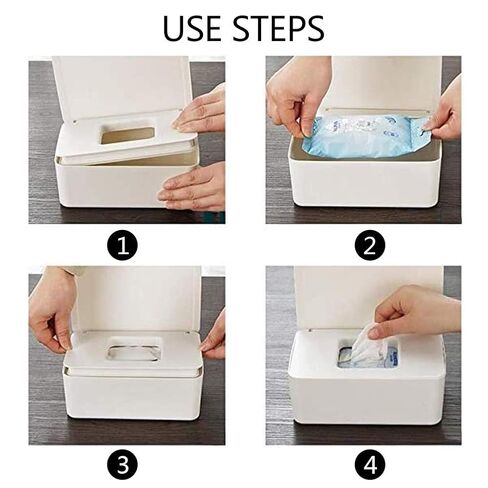 USE STEPS

1

2

3

4