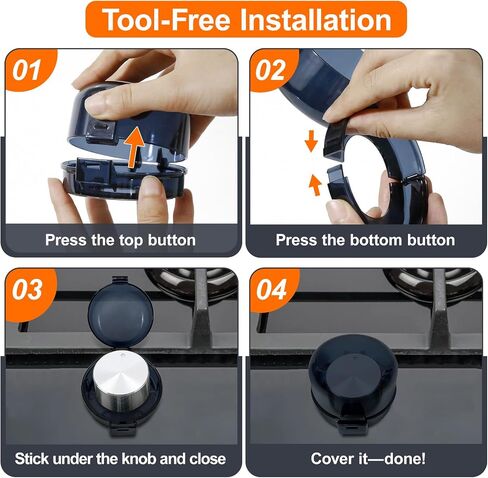 Tool-Free Installation

01

Press the top button

02

Press the bottom button

03

Stick under the knob and close

04

Cover it—done!