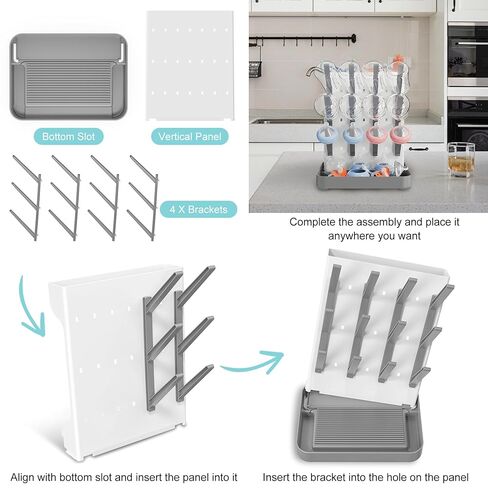 Bottom Slot

Vertical Panel

4 X Brackets

Complete the assembly and place it anywhere you want

Align with bottom slot and insert the panel into it

Insert the bracket into the hole on the panel