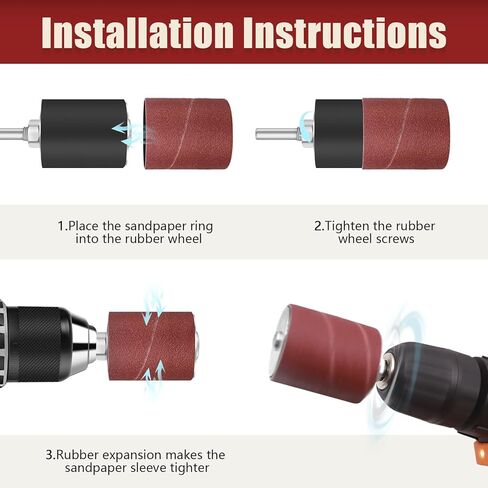 Installation Instructions

1.Place the sandpaper ring into the rubber wheel

2.Tighten the rubber wheel screws

3.Rubber expansion makes the sandpaper sleeve tighter