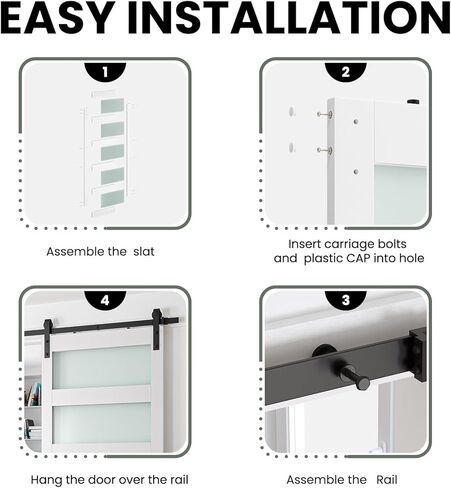 EASY INSTALLATION

1

Assemble the slat

2

Insert carriage bolts and plastic CAP into hole

4

Hang the door over the rail

3

Assemble the Rail