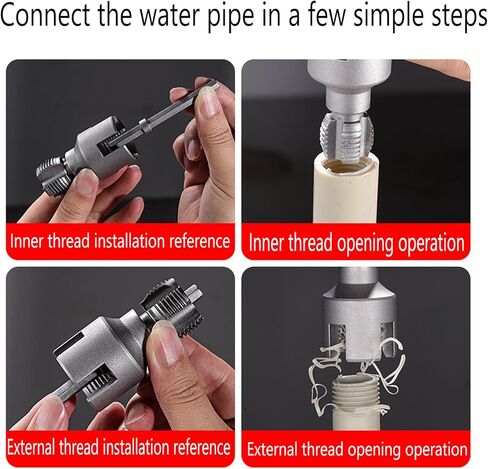 Connect the water pipe in a few simple steps

Inner thread installation reference

Inner thread opening operation

External thread installation reference

External thread opening operation