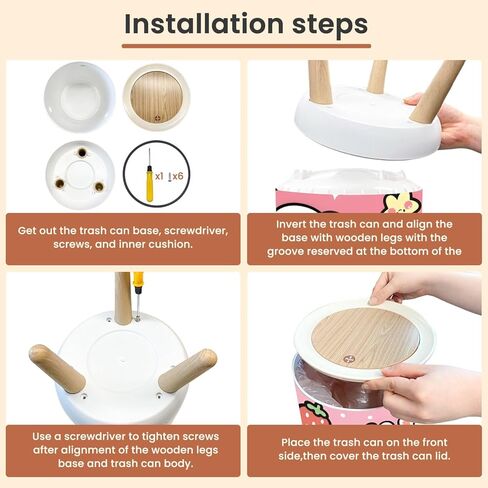 Installation steps

x1 x6

Get out the trash can base, screwdriver, screws, and inner cushion.

Invert the trash can and align the base with wooden legs with the groove reserved at the bottom of the

Use a screwdriver to tighten screws after alignment of the wooden legs base and trash can body.

Place the trash can on the front side,then cover the trash can lid.