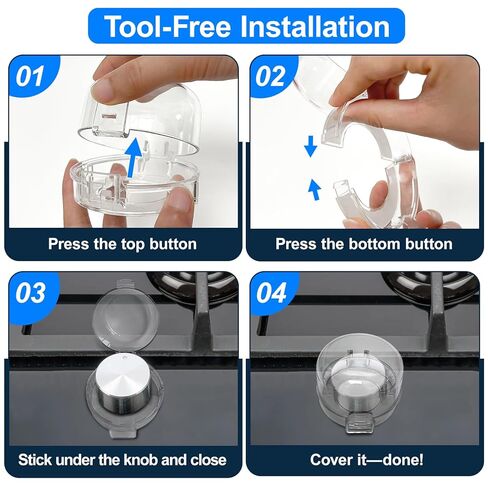 Tool-Free Installation

01

Press the top button

02

Press the bottom button

03

Stick under the knob and close

04

Cover it—done!