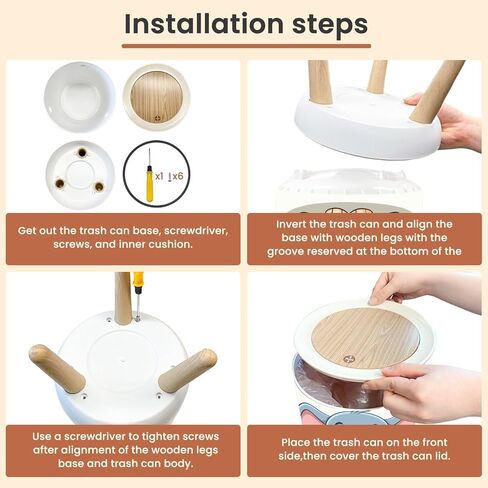 Installation steps

x1 x6

Get out the trash can base, screwdriver, screws, and inner cushion.

Invert the trash can and align the base with wooden legs with the groove reserved at the bottom of the

Use a screwdriver to tighten screws after alignment of the wooden legs base and trash can body.

Place the trash can on the front side,then cover the trash can lid.