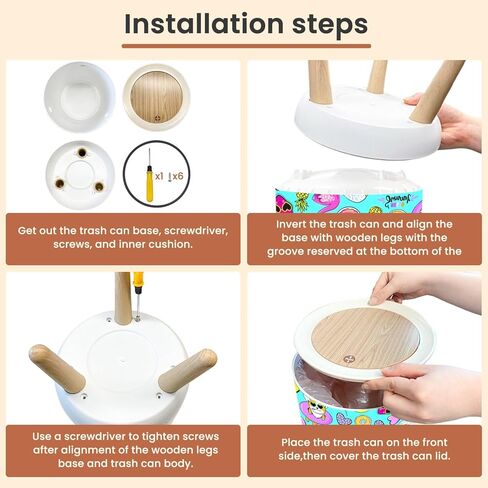 Installation steps

x1 x6

Get out the trash can base, screwdriver, screws, and inner cushion.

Invert the trash can and align the base with wooden legs with the groove reserved at the bottom of the

Use a screwdriver to tighten screws after alignment of the wooden legs base and trash can body.

Place the trash can on the front side,then cover the trash can lid.