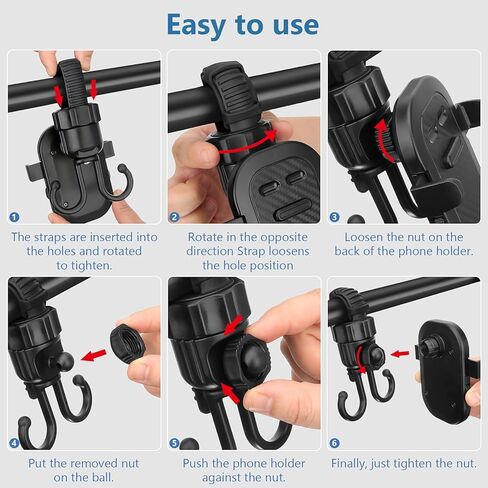 Easy to use

1

The straps are inserted into the holes and rotated to tighten.

2

Rotate in the opposite direction Strap loosens the hole position

3

Loosen the nut on the back of the phone holder.

4

Put the removed nut on the ball.

5

Push the phone holder against the nut.

6

Finally, just tighten the nut.