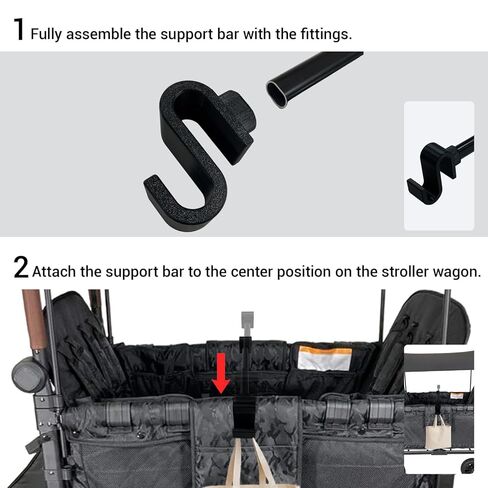 1 Fully assemble the support bar with the fittings.

2 Attach the support bar to the center position on the stroller wagon.