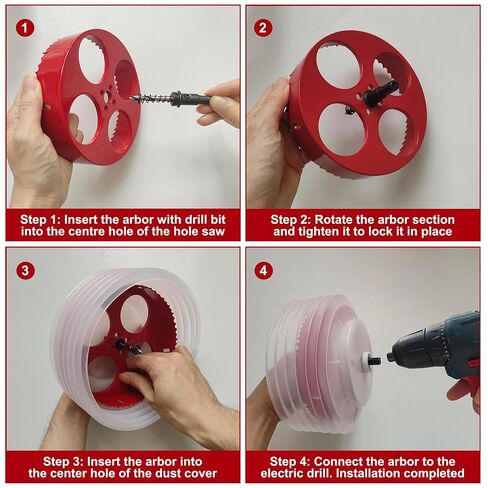 1

Step 1: Insert the arbor with drill bit into the centre hole of the hole saw

2

Step 2: Rotate the arbor section and tighten it to lock it in place

3

Step 3: Insert the arbor into the center hole of the dust cover

4

Step 4: Connect the arbor to the electric drill. Installation completed