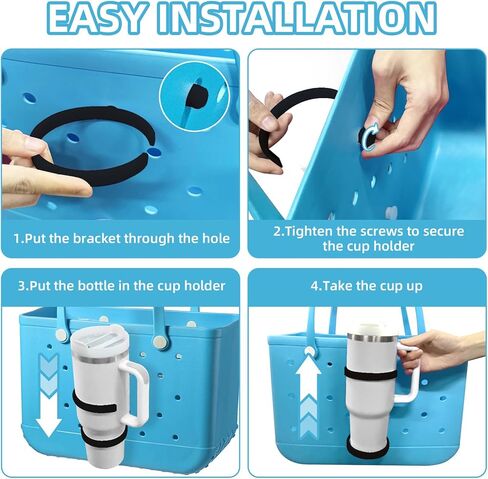 EASY INSTALLATION

1.Put the bracket through the hole

2.Tighten the screws to secure the cup holder

3.Put the bottle in the cup holder

4.Take the cup up