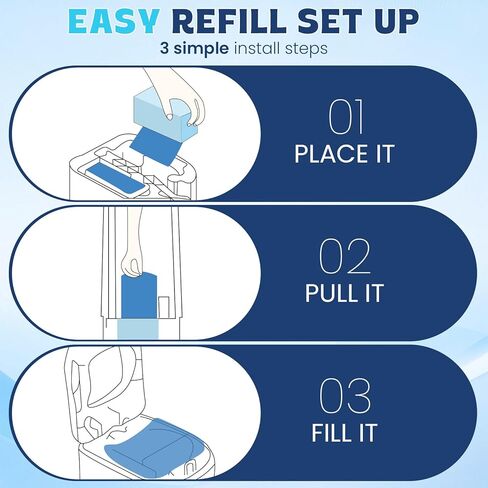 EASY REFILL SET UP
3 simple install steps

01
PLACE IT

02
PULL IT

03
FILL IT