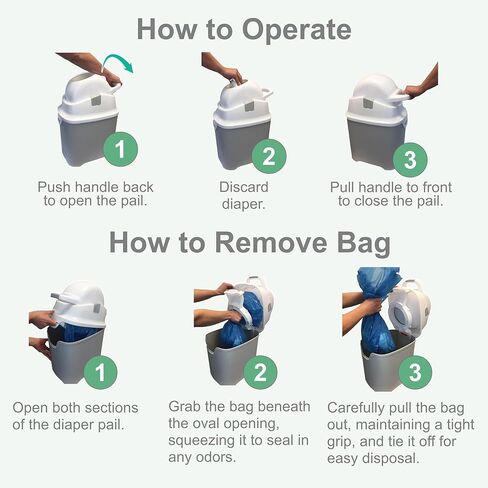 How to Operate

1
Push handle back to open the pail.

2
Discard diaper.

3
Pull handle to front to close the pail.

How to Remove Bag

1
Open both sections of the diaper pail.

2
Grab the bag beneath the oval opening, squeezing it to seal in any odors.

3
Carefully pull the bag out, maintaining a tight grip, and tie it off for easy disposal.