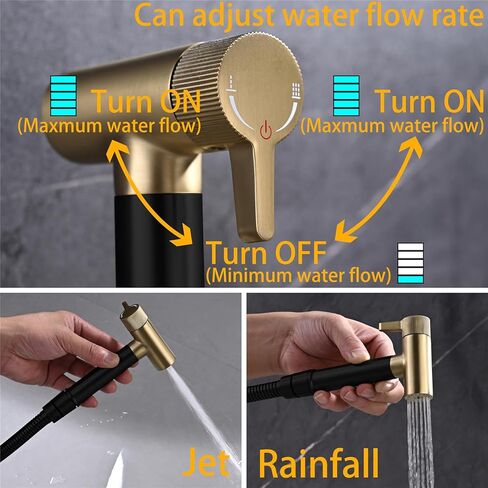 Can adjust water flow rate

Turn ON
(Maxmum water flow)

Turn ON
(Maxmum water flow)

Turn OFF
(Minimum water flow)

Jet

Rainfall