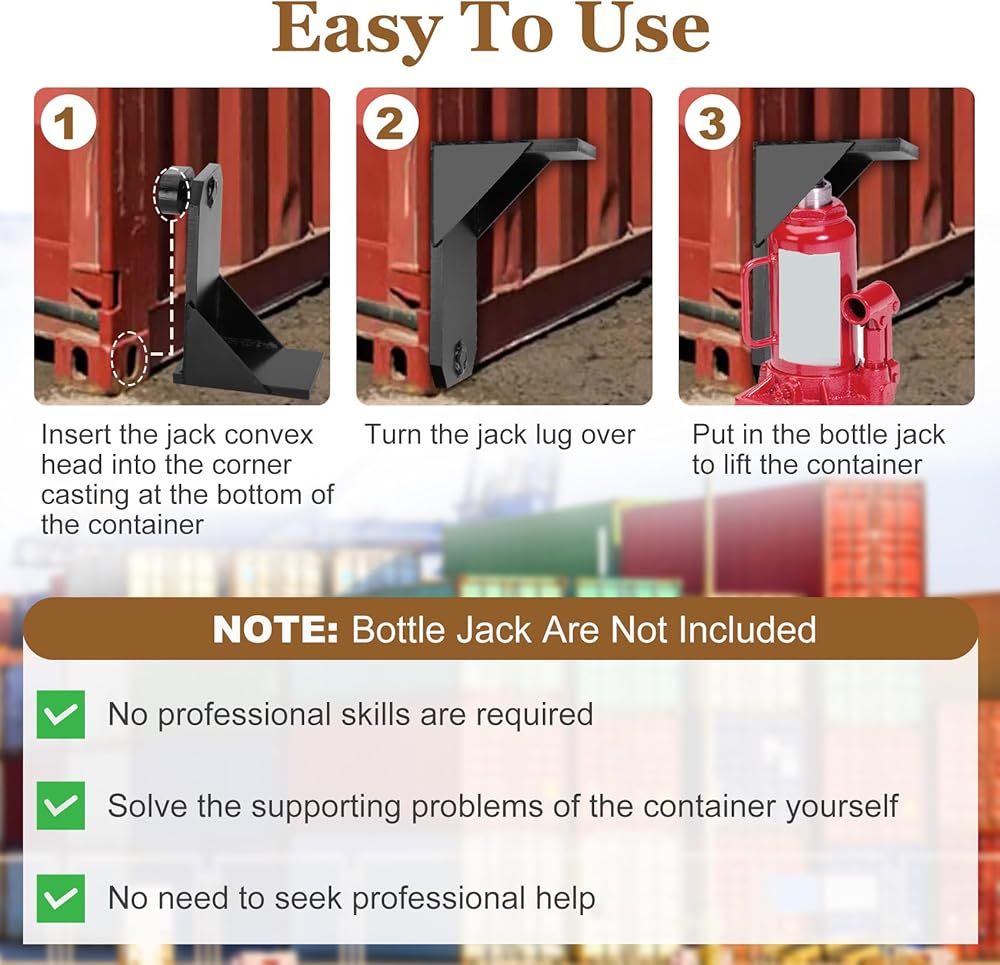 Easy To Use

1

Insert the jack convex head into the corner casting at the bottom of the container

2

Turn the jack lug over

3

Put in the bottle jack to lift the container

NOTE: Bottle Jack Are Not Included

No professional skills are required

Solve the supporting problems of the container yourself

No need to seek professional help