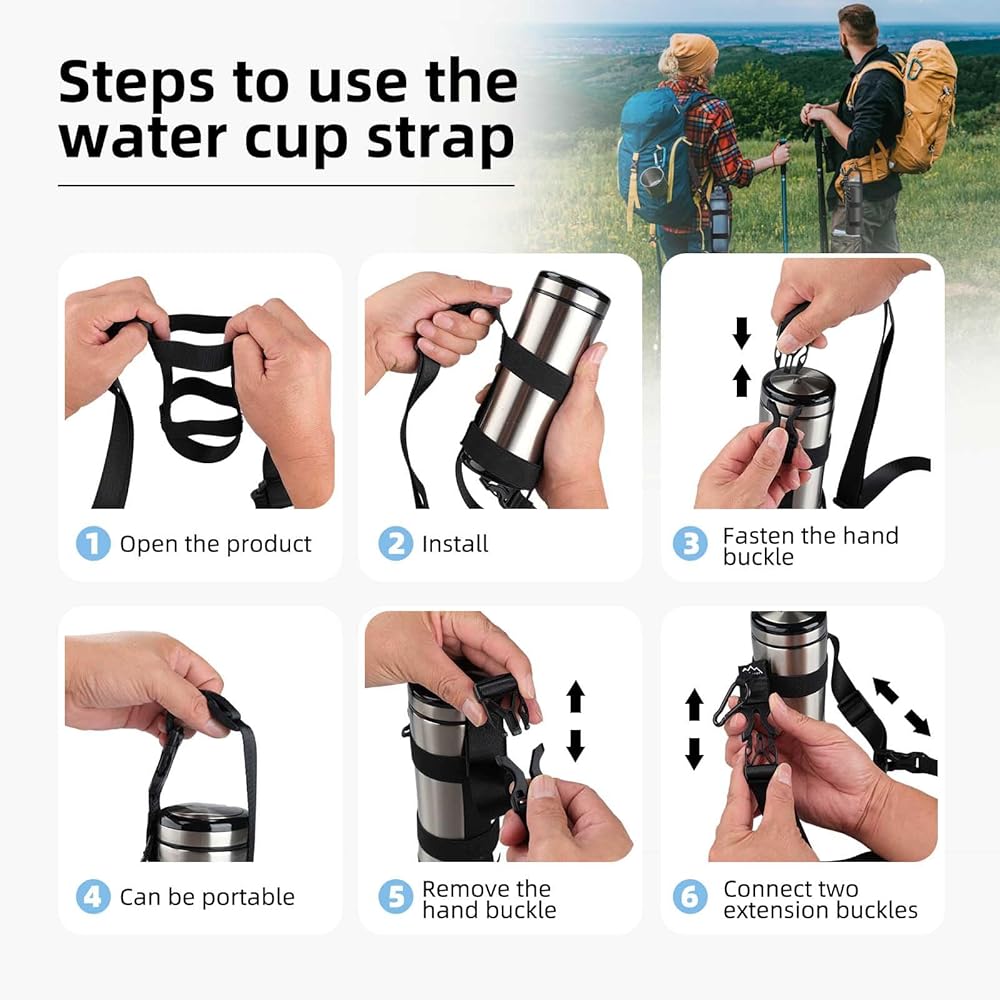 Steps to use the water cup strap

1 Open the product

2 Install

3 Fasten the hand buckle

4 Can be portable

5 Remove the hand buckle

6 Connect two extension buckles