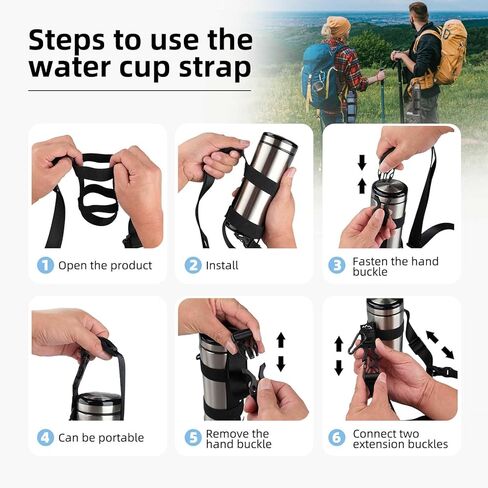 Steps to use the water cup strap

1 Open the product

2 Install

3 Fasten the hand buckle

4 Can be portable

5 Remove the hand buckle

6 Connect two extension buckles