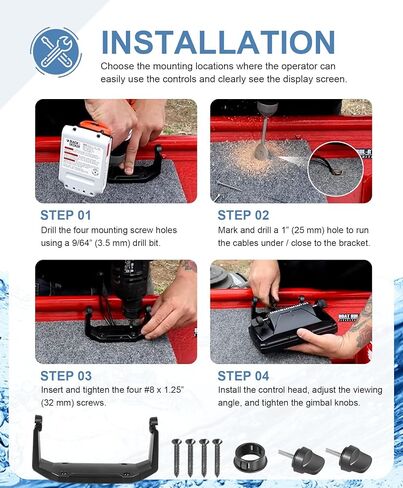 INSTALLATION

Choose the mounting locations where the operator can easily use the controls and clearly see the display screen.

STEP 01

Drill the four mounting screw holes using a 9/64" (3.5 mm) drill bit.

STEP 02

Mark and drill a 1" (25 mm) hole to run the cables under / close to the bracket.

STEP 03

Insert and tighten the four #8 x 1.25" (32 mm) screws.

STEP 04

Install the control head, adjust the viewing angle, and tighten the gimbal knobs.