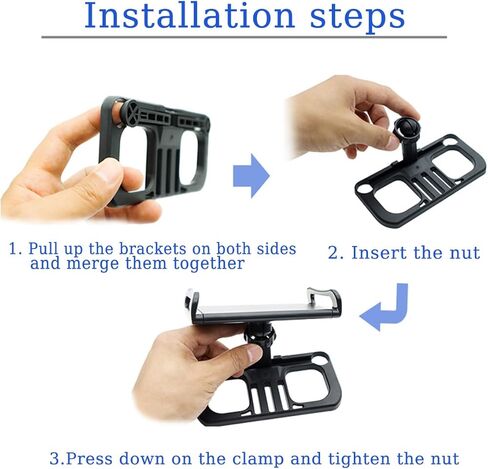 Installation steps

1. Pull up the brackets on both sides and merge them together

2. Insert the nut

3.Press down on the clamp and tighten the nut