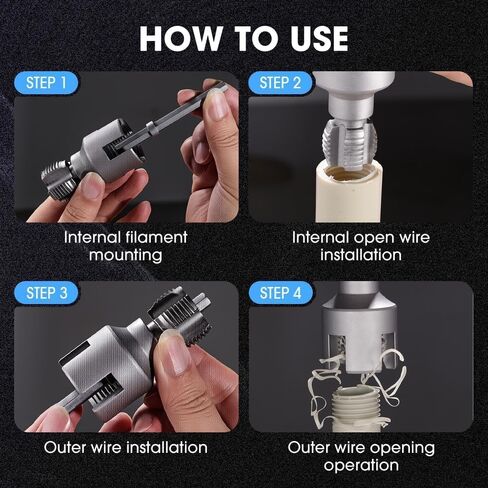 HOW TO USE

STEP 1

Internal filament mounting

STEP 2

Internal open wire installation

STEP 3

Outer wire installation

STEP 4

Outer wire opening operation