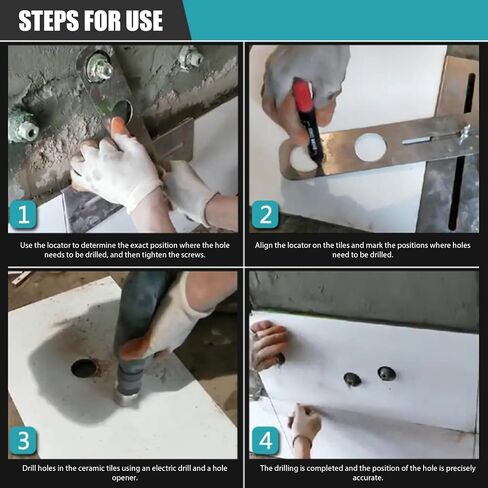 STEPS FOR USE

1

Use the locator to determine the exact position where the hole needs to be drilled, and then tighten the screws.

2

Align the locator on the tiles and mark the positions where holes need to be drilled.

3

Drill holes in the ceramic tiles using an electric drill and a hole opener.

4

The drilling is completed and the position of the hole is precisely accurate.