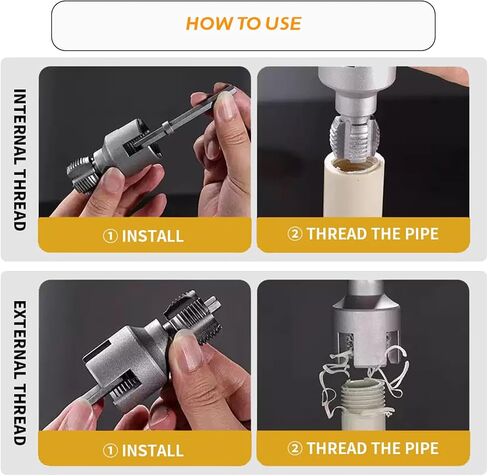 HOW TO USE

INTERNAL THREAD

① INSTALL

② THREAD THE PIPE

EXTERNAL THREAD

① INSTALL

② THREAD THE PIPE