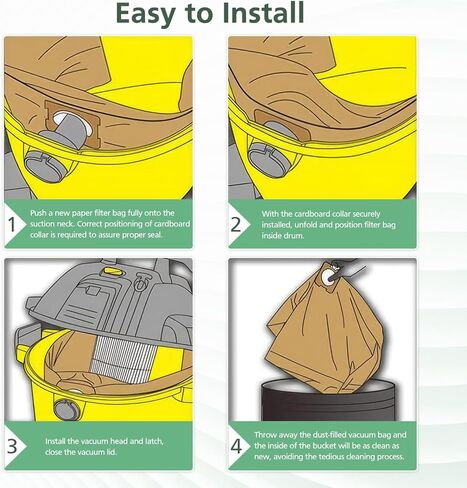 Easy to Install

1 Push a new paper filter bag fully onto the suction neck. Correct positioning of cardboard collar is required to assure proper seal.

2 With the cardboard collar securely installed, unfold and position filter bag inside drum.

3 Install the vacuum head and latch, close the vacuum lid.

4 Throw away the dust-filled vacuum bag and the inside of the bucket will be as clean as new, avoiding the tedious cleaning process.