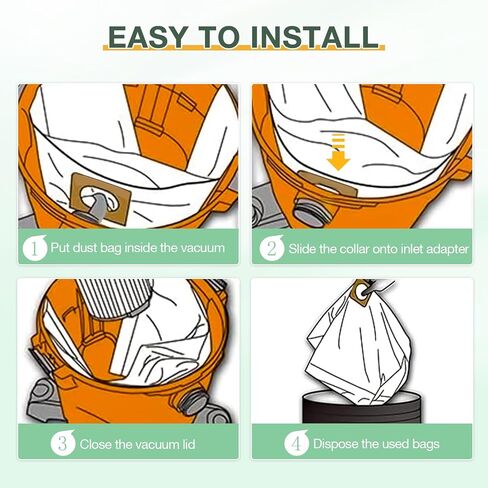 EASY TO INSTALL

1 Put dust bag inside the vacuum

2 Slide the collar onto inlet adapter

3 Close the vacuum lid

4 Dispose the used bags