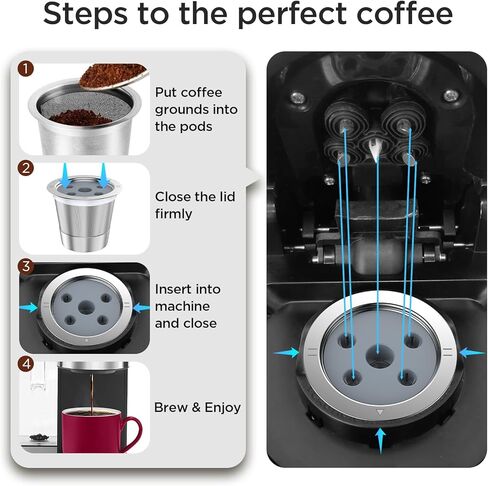 Steps to the perfect coffee

1
Put coffee grounds into the pods

2
Close the lid firmly

3
Insert into machine and close

4
Brew & Enjoy