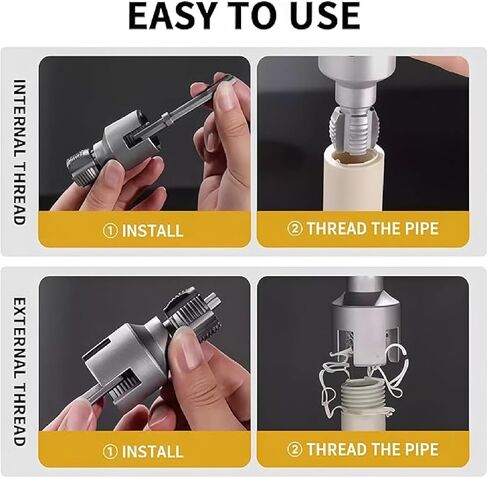 EASY TO USE

INTERNAL THREAD

① INSTALL

② THREAD THE PIPE

EXTERNAL THREAD

① INSTALL

② THREAD THE PIPE