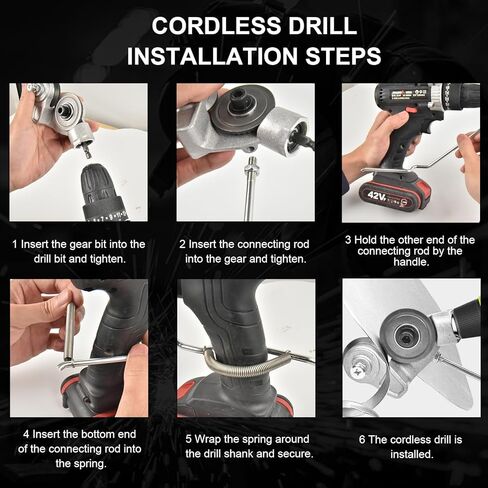 CORDLESS DRILL INSTALLATION STEPS

42V

1 Insert the gear bit into the drill bit and tighten.

2 Insert the connecting rod into the gear and tighten.

3 Hold the other end of the connecting rod by the handle.

4 Insert the bottom end of the connecting rod into the spring.

5 Wrap the spring around the drill shank and secure.

6 The cordless drill is installed.