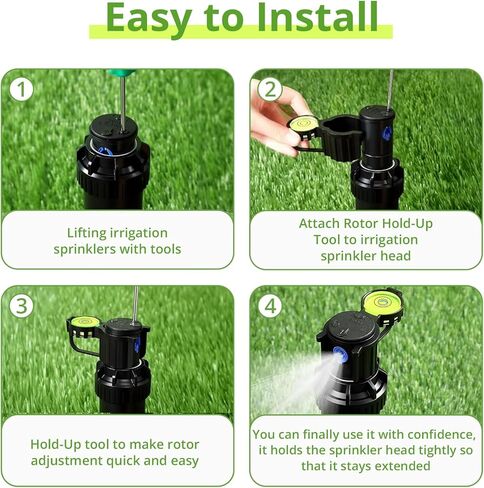 Easy to Install

1

Lifting irrigation sprinklers with tools

2

Attach Rotor Hold-Up Tool to irrigation sprinkler head

3

Hold-Up tool to make rotor adjustment quick and easy

4

You can finally use it with confidence, it holds the sprinkler head tightly so that it stays extended