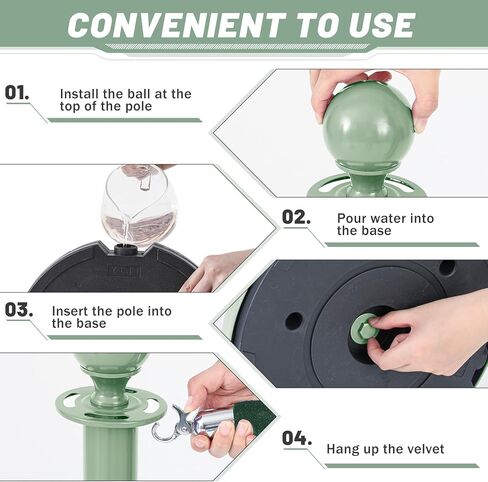 CONVENIENT TO USE

01.

Install the ball at the top of the pole

02.

Pour water into the base

03.

Insert the pole into the base

04.

Hang up the velvet