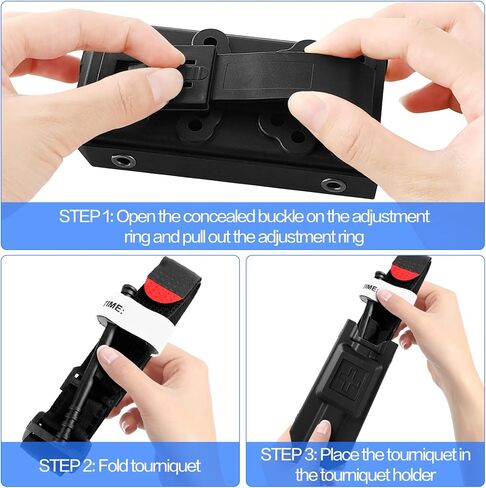 STEP 1: Open the concealed buckle on the adjustment ring and pull out the adjustment ring

TIME:

STEP 2: Fold tourniquet

TIME:

STEP 3: Place the tourniquet in the tourniquet holder