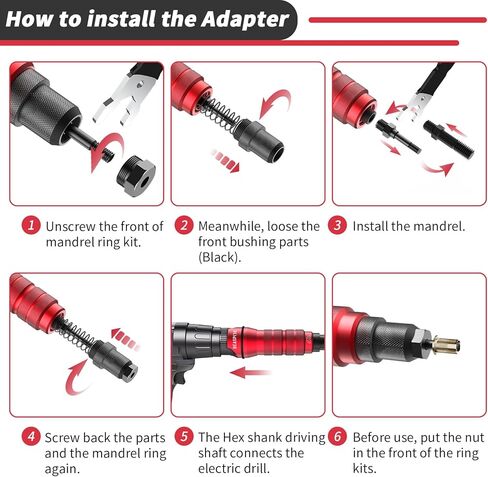 How to install the Adapter

1 Unscrew the front of mandrel ring kit.

2 Meanwhile, loose the front bushing parts (Black).

3 Install the mandrel.

4 Screw back the parts and the mandrel ring again.

5 The Hex shank driving shaft connects the electric drill.

6 Before use, put the nut in the front of the ring kits.