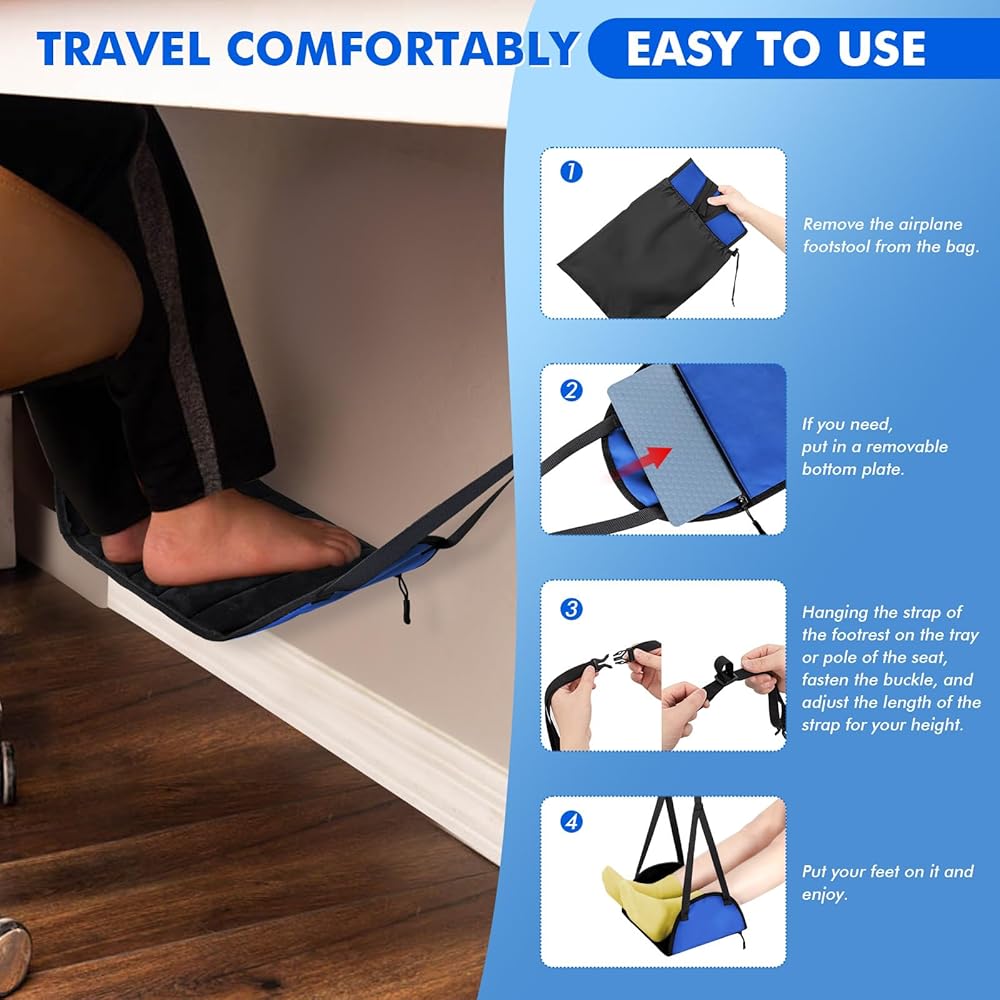 TRAVEL COMFORTABLY

EASY TO USE

1

Remove the airplane footstool from the bag.

2

If you need, put in a removable bottom plate.

3

Hanging the strap of the footrest on the tray or pole of the seat, fasten the buckle, and adjust the length of the strap for your height.

4

Put your feet on it and enjoy.