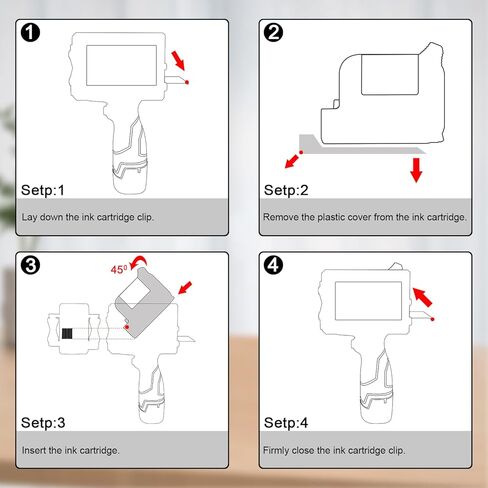 1

Setp:1

Lay down the ink cartridge clip.

2

Setp:2

Remove the plastic cover from the ink cartridge.

3

$45^0$

Setp:3

Insert the ink cartridge.

4

Setp:4

Firmly close the ink cartridge clip.