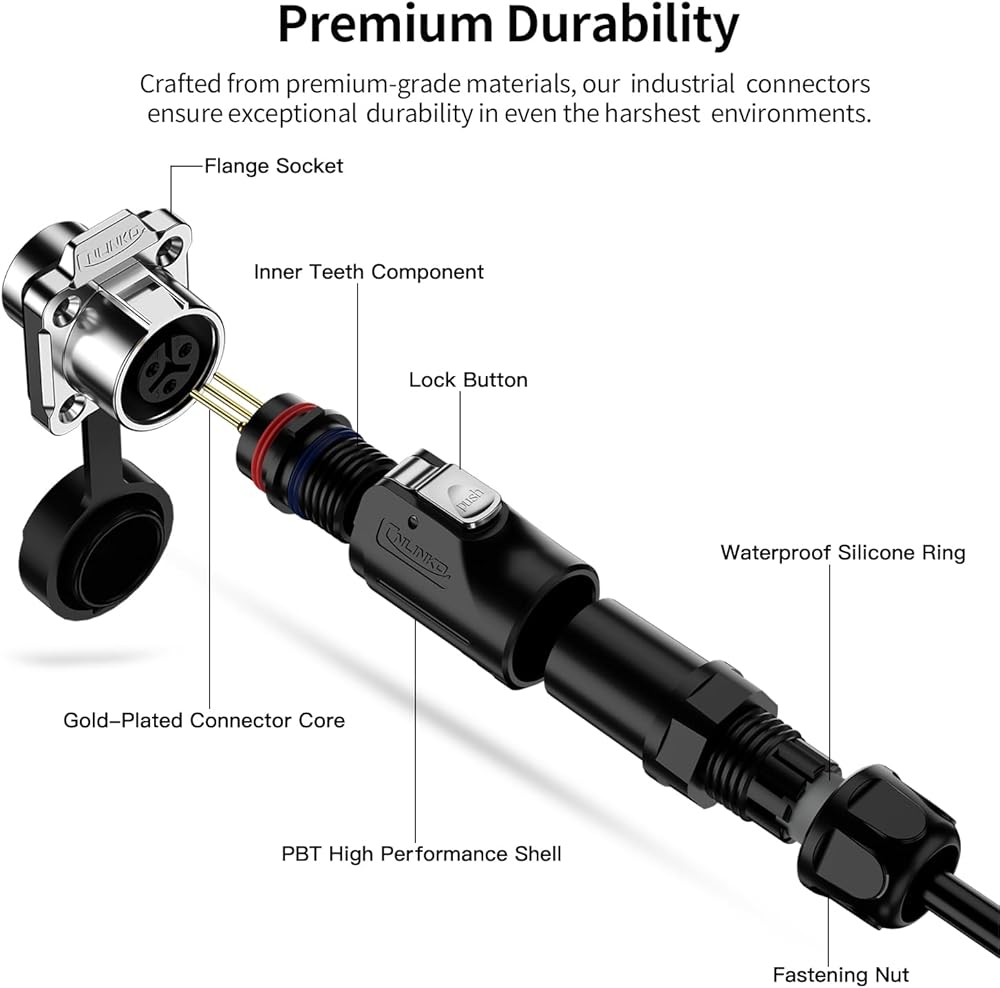 Premium Durability

Crafted from premium-grade materials, our industrial connectors ensure exceptional durability in even the harshest environments.

Flange Socket

CNLINKO

Inner Teeth Component

Lock Button

push

CNLINKO

Waterproof Silicone Ring

Gold-Plated Connector Core

PBT High Performance Shell

Fastening Nut