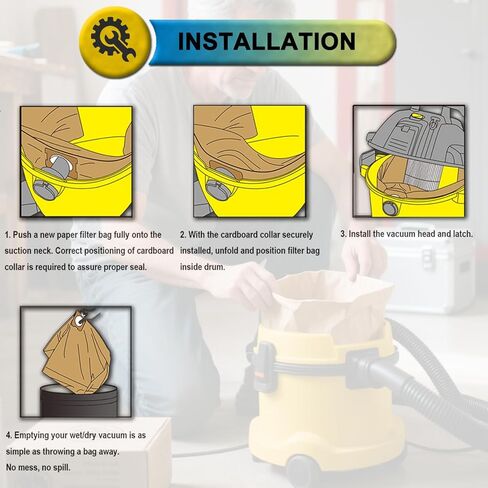 INSTALLATION

1. Push a new paper filter bag fully onto the suction neck. Correct positioning of cardboard collar is required to assure proper seal.

2. With the cardboard collar securely installed, unfold and position filter bag inside drum.

3. Install the vacuum head and latch.

4. Emptying your wet/dry vacuum is as simple as throwing a bag away.
No mess, no spill.