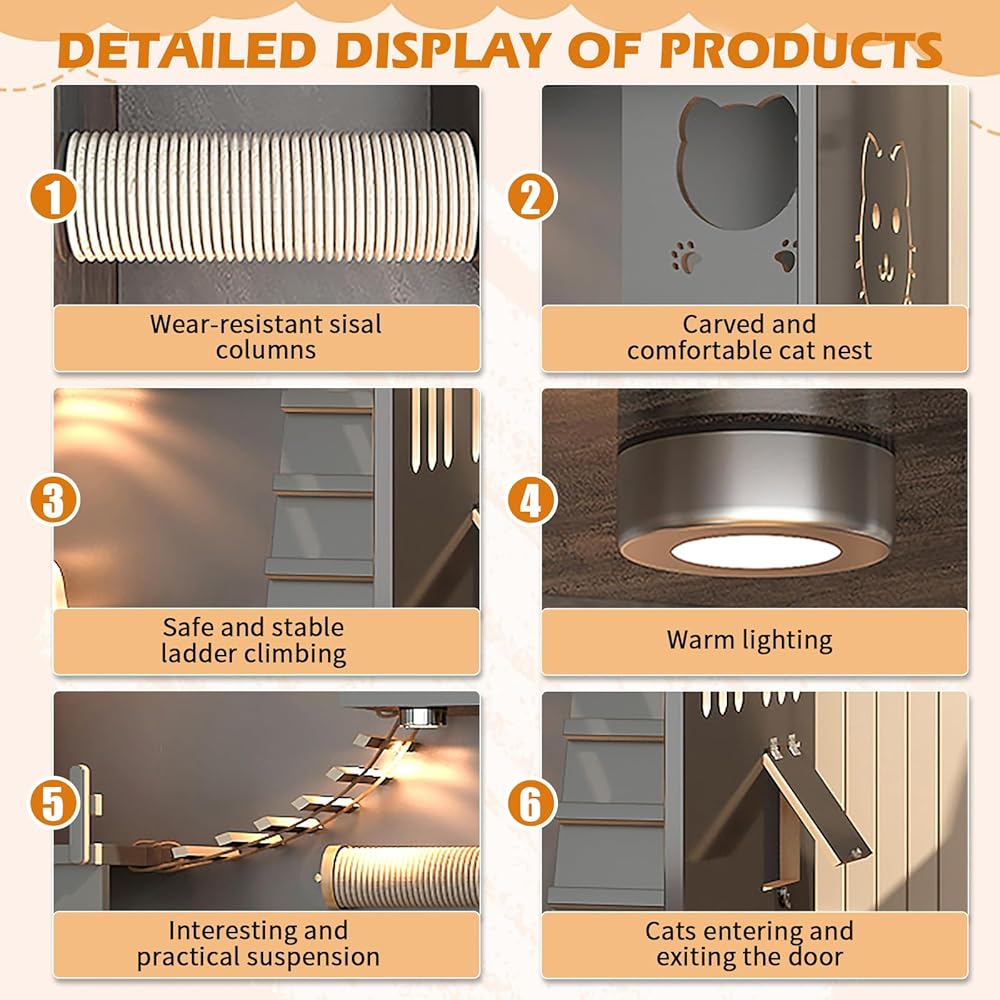 DETAILED DISPLAY OF PRODUCTS

1
Wear-resistant sisal columns

2
Carved and comfortable cat nest

3
Safe and stable ladder climbing

4
Warm lighting

5
Interesting and practical suspension

6
Cats entering and exiting the door