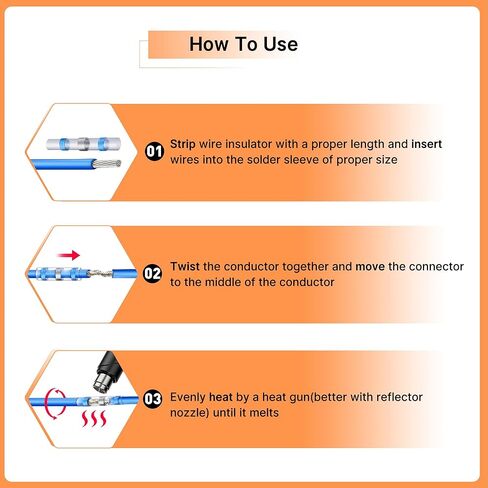 How To Use

01 Strip wire insulator with a proper length and insert wires into the solder sleeve of proper size

02 Twist the conductor together and move the connector to the middle of the conductor

03 Evenly heat by a heat gun(better with reflector nozzle) until it melts