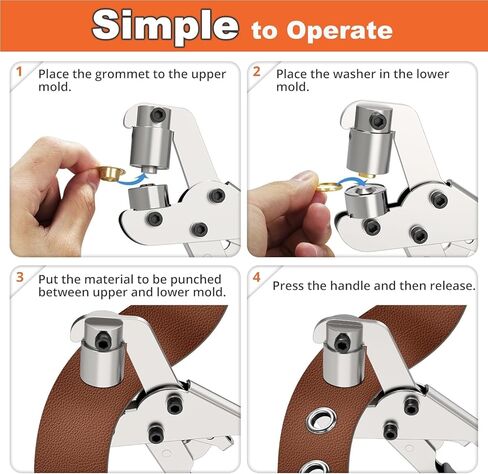 Simple to Operate

1 Place the grommet to the upper mold.

2 Place the washer in the lower mold.

3 Put the material to be punched between upper and lower mold.

4 Press the handle and then release.