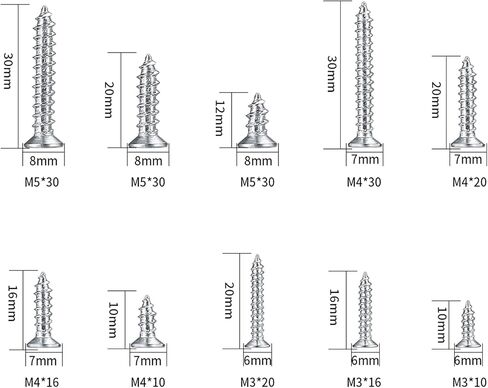 30mm
8mm
M5*30

20mm
8mm
M5*30

12mm
8mm
M5*30

30mm
7mm
M4*30

20mm
7mm
M4*20

16mm
7mm
M4*16

10mm
7mm
M4*10

20mm
6mm
M3*20

16mm
6mm
M3*16

10mm
6mm
M3*10