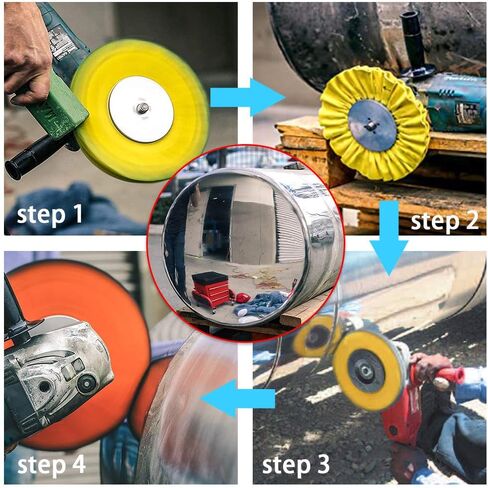 step 1

step 2

step 4

step 3