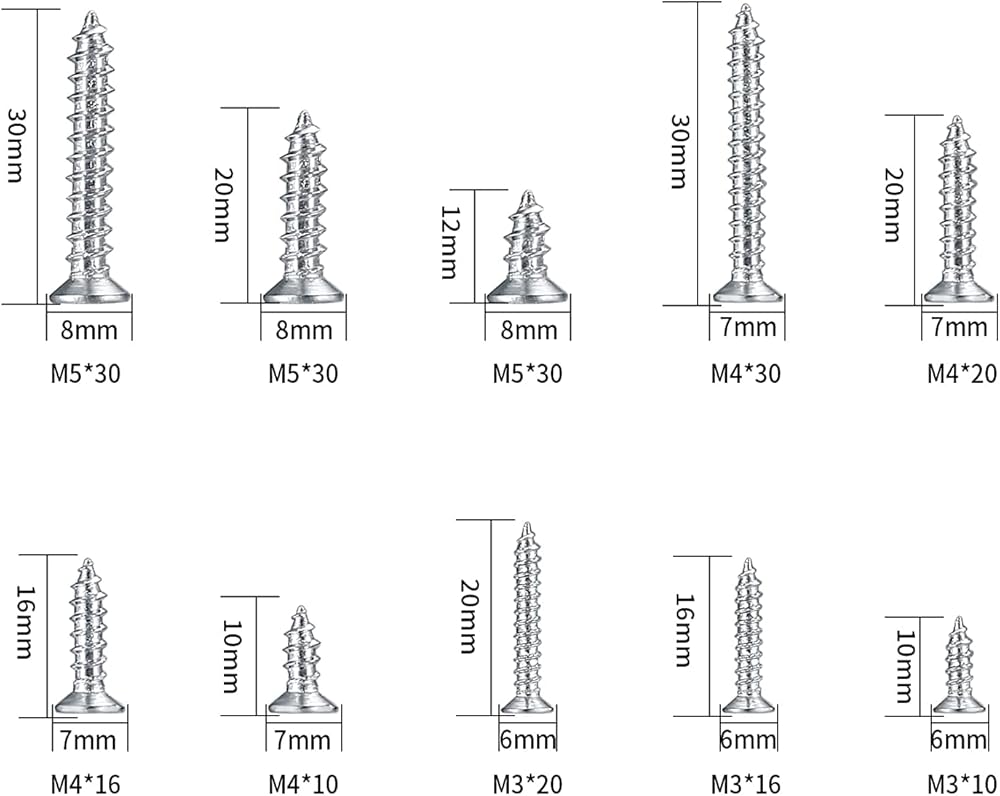 30mm
8mm
M5*30

20mm
8mm
M5*30

12mm
8mm
M5*30

30mm
7mm
M4*30

20mm
7mm
M4*20

16mm
7mm
M4*16

10mm
7mm
M4*10

20mm
6mm
M3*20

16mm
6mm
M3*16

10mm
6mm
M3*10