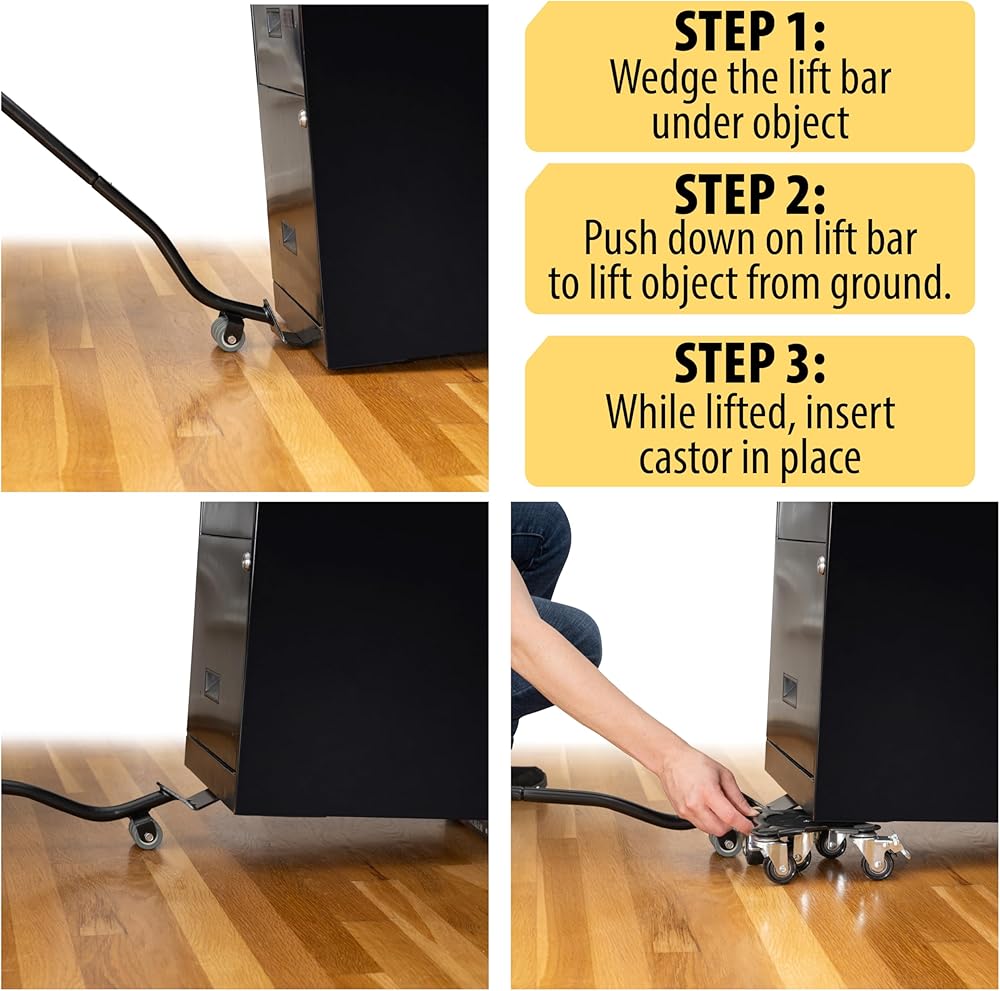 STEP 1:
Wedge the lift bar under object

STEP 2:
Push down on lift bar to lift object from ground.

STEP 3:
While lifted, insert castor in place