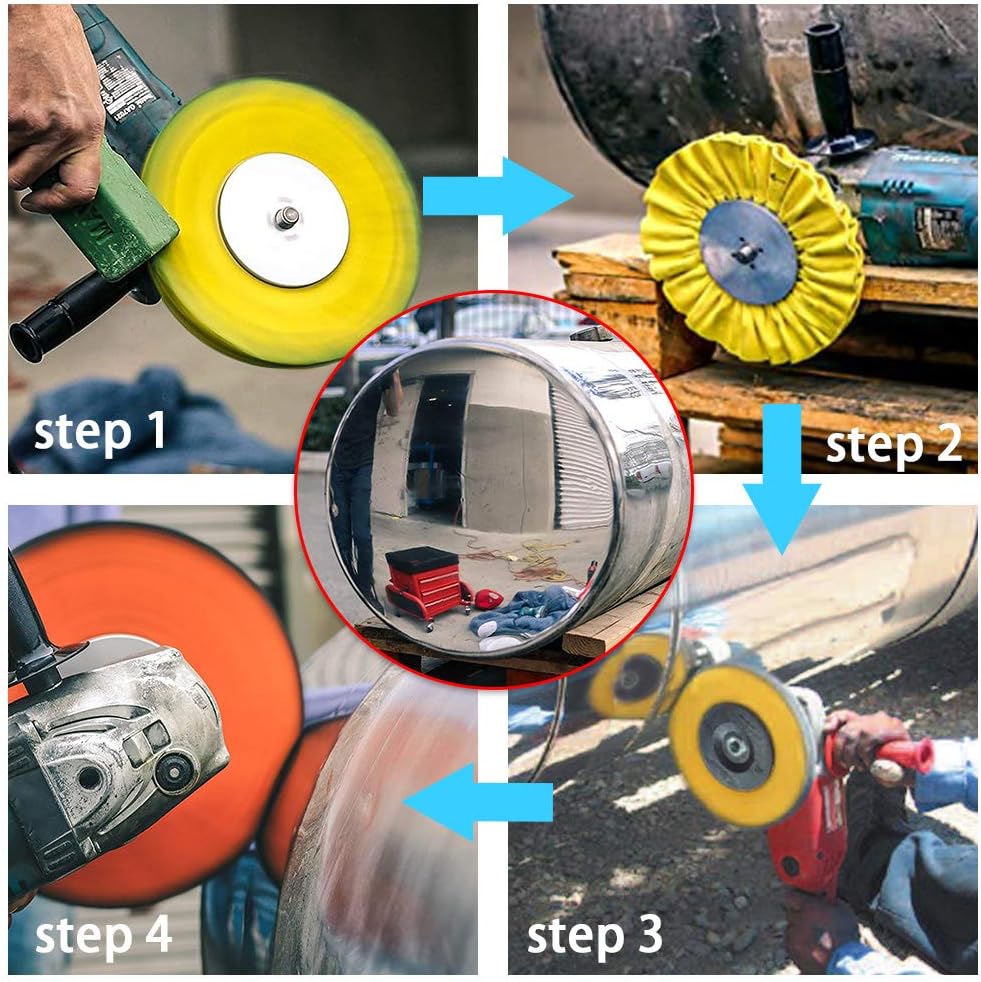 step 1

step 2

step 3

step 4