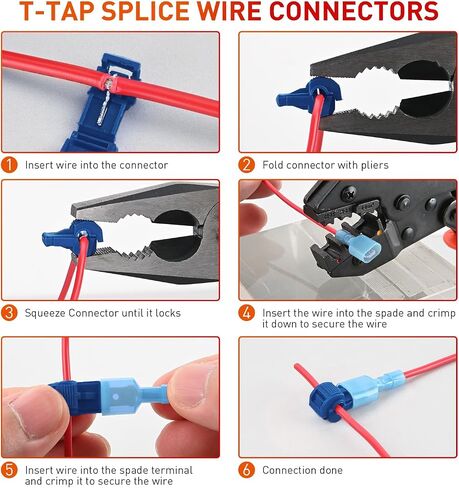 T-TAP SPLICE WIRE CONNECTORS

1 Insert wire into the connector

2 Fold connector with pliers

3 Squeeze Connector until it locks

4 Insert the wire into the spade and crimp it down to secure the wire

5 Insert wire into the spade terminal and crimp it to secure the wire

6 Connection done