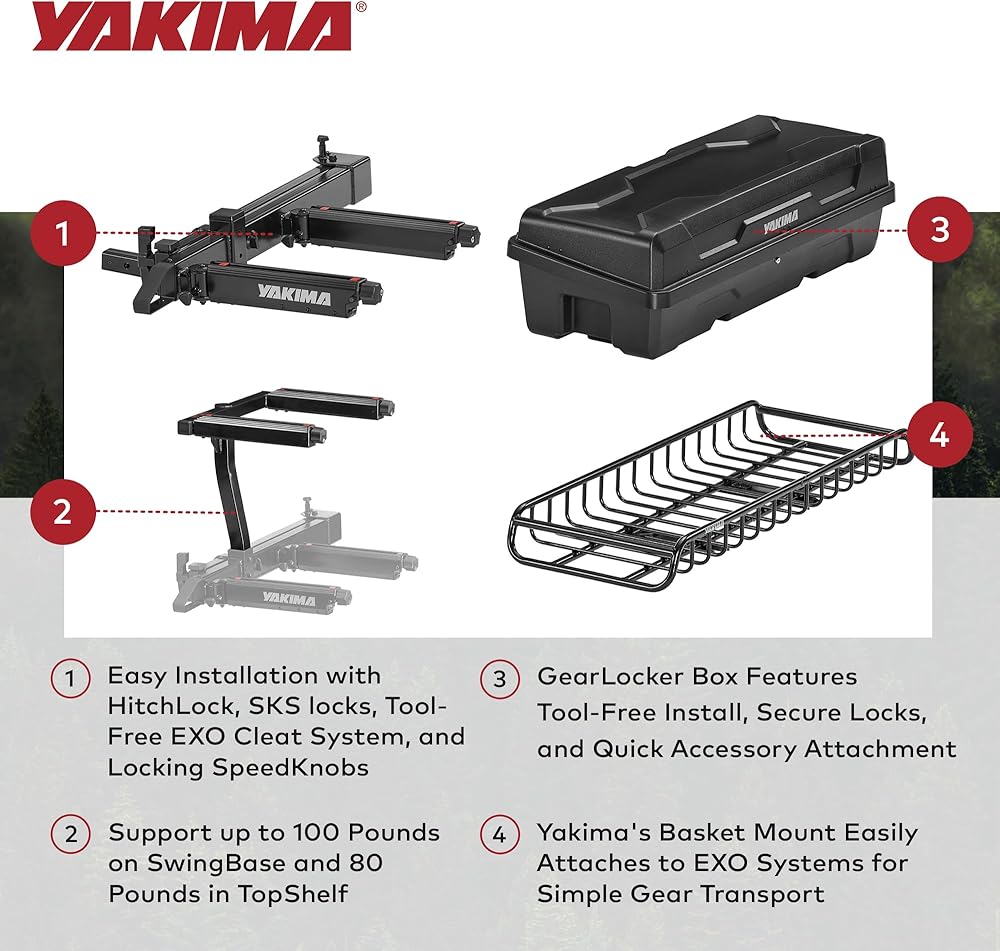 YAKIMA®

1

YAKIMA

3

YAKIMA

2

YAKIMA

4

1 Easy Installation with HitchLock, SKS locks, Tool-Free EXO Cleat System, and Locking SpeedKnobs

2 Support up to 100 Pounds on SwingBase and 80 Pounds in TopShelf

3 GearLocker Box Features Tool-Free Install, Secure Locks, and Quick Accessory Attachment

4 Yakima's Basket Mount Easily Attaches to EXO Systems for Simple Gear Transport