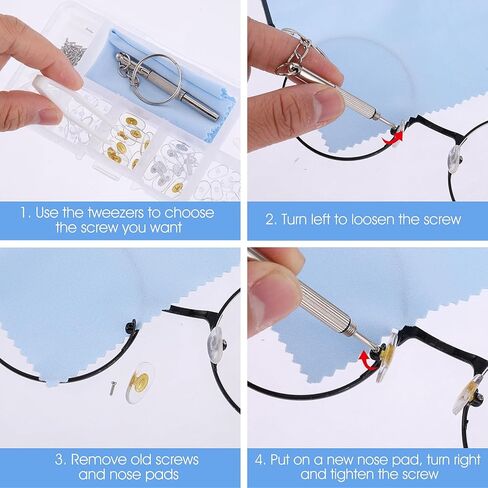 1. Use the tweezers to choose the screw you want

2. Turn left to loosen the screw

3. Remove old screws and nose pads

4. Put on a new nose pad, turn right and tighten the screw