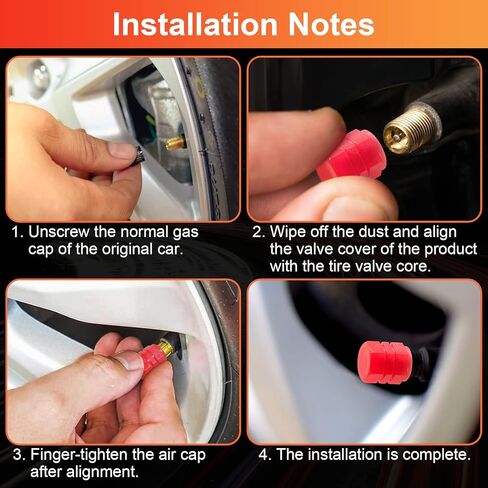 Installation Notes

1. Unscrew the normal gas cap of the original car.

2. Wipe off the dust and align the valve cover of the product with the tire valve core.

3. Finger-tighten the air cap after alignment.

4. The installation is complete.